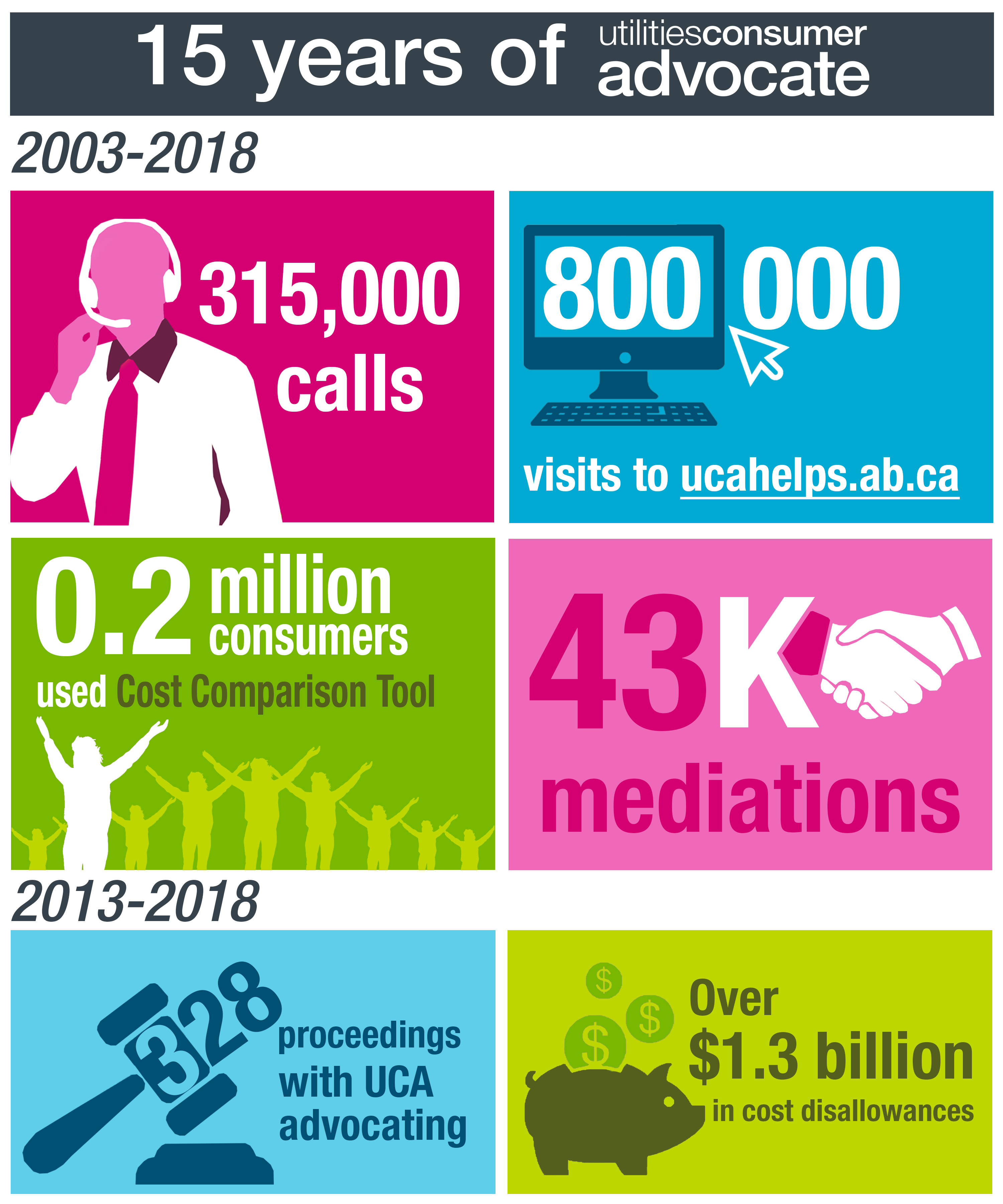 15 years of utilitiesconsumer advocate

2003-2018

315,000 calls

800 000

visits to ucahelps.ab.ca

0.2 million consumers

used Cost Comparison Tool

43K mediations

2013-2018

328 proceedings with UCA advocating

$ $ $

Over $1.3 billion in cost disallowances